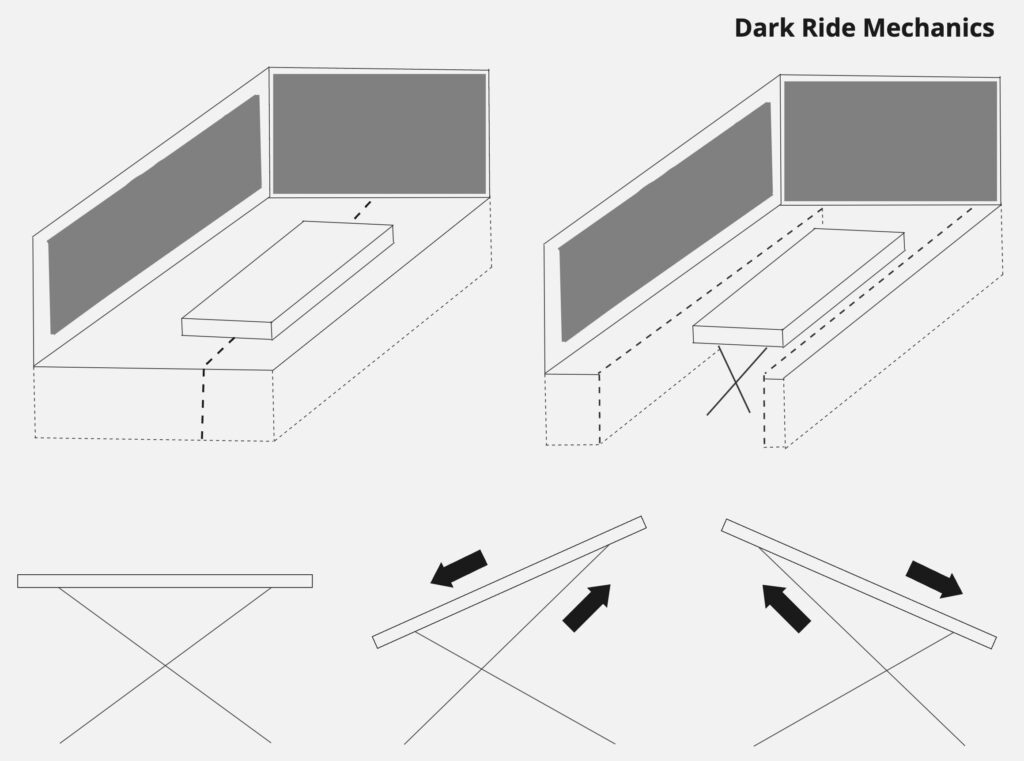 Dark Ride Mechanics